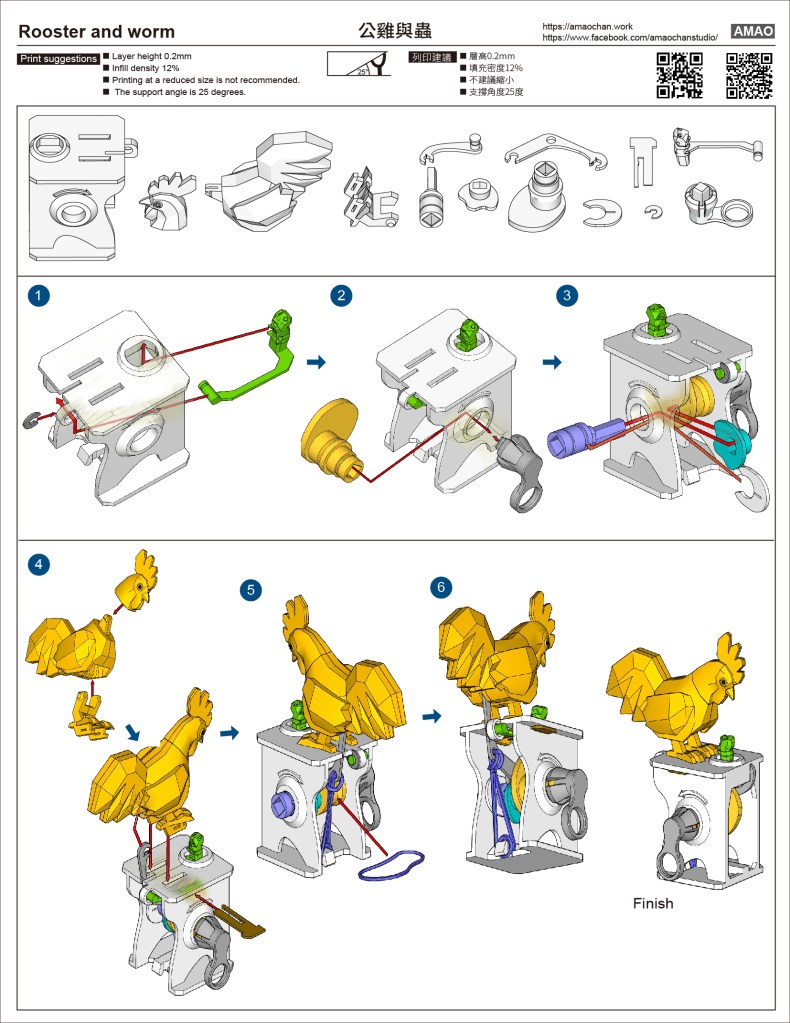 Rooster and worm

公雞與蟲

https://amaochan.work
https://www.facebook.com/amaochanstudio/

AMAO

Print suggestions
■ Layer height 0.2mm
■ Infill density 12%
■ Printing at a reduced size is not recommended.
■ The support angle is 25 degrees.

列印建議
■ 層高0.2mm
■ 填充密度12%
■ 不建議縮小
■ 支撐角度25度

1

2

3

4

5

6

Finish