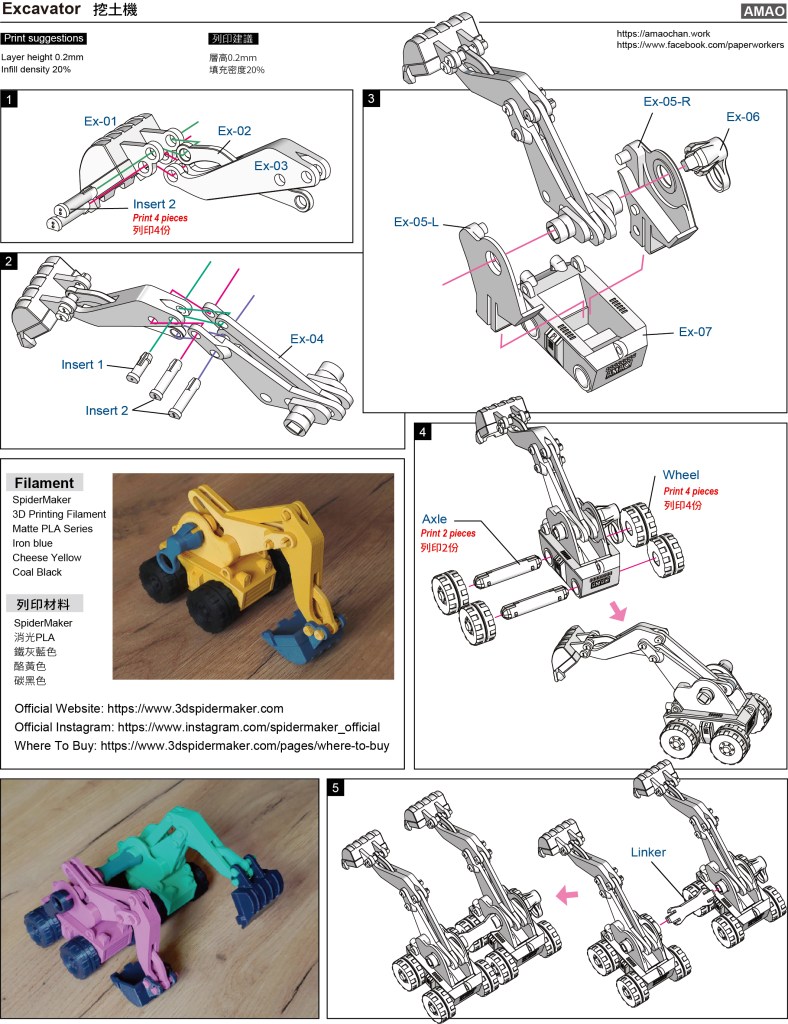 Excavator 挖土機

AMAO

Print suggestions
Layer height 0.2mm
Infill density 20%

列印建議
層高0.2mm
填充密度20%

https://amaochan.work
https://www.facebook.com/paperworkers

1
Ex-01
Ex-02
Ex-03
Insert 2
Print 4 pieces
列印4份

2
Ex-04
Insert 1
Insert 2

3
Ex-05-R
Ex-06
Ex-05-L
Ex-07

4
Wheel
Print 4 pieces
列印4份
Axle
Print 2 pieces
列印2份

Filament
SpiderMaker
3D Printing Filament
Matte PLA Series
Iron blue
Cheese Yellow
Coal Black

列印材料
SpiderMaker
消光PLA
鐵灰藍色
酪黃色
碳黑色

Official Website: https://www.3dspidermaker.com
Official Instagram: https://www.instagram.com/spidermaker_official
Where To Buy: https://www.3dspidermaker.com/pages/where-to-buy

5
Linker